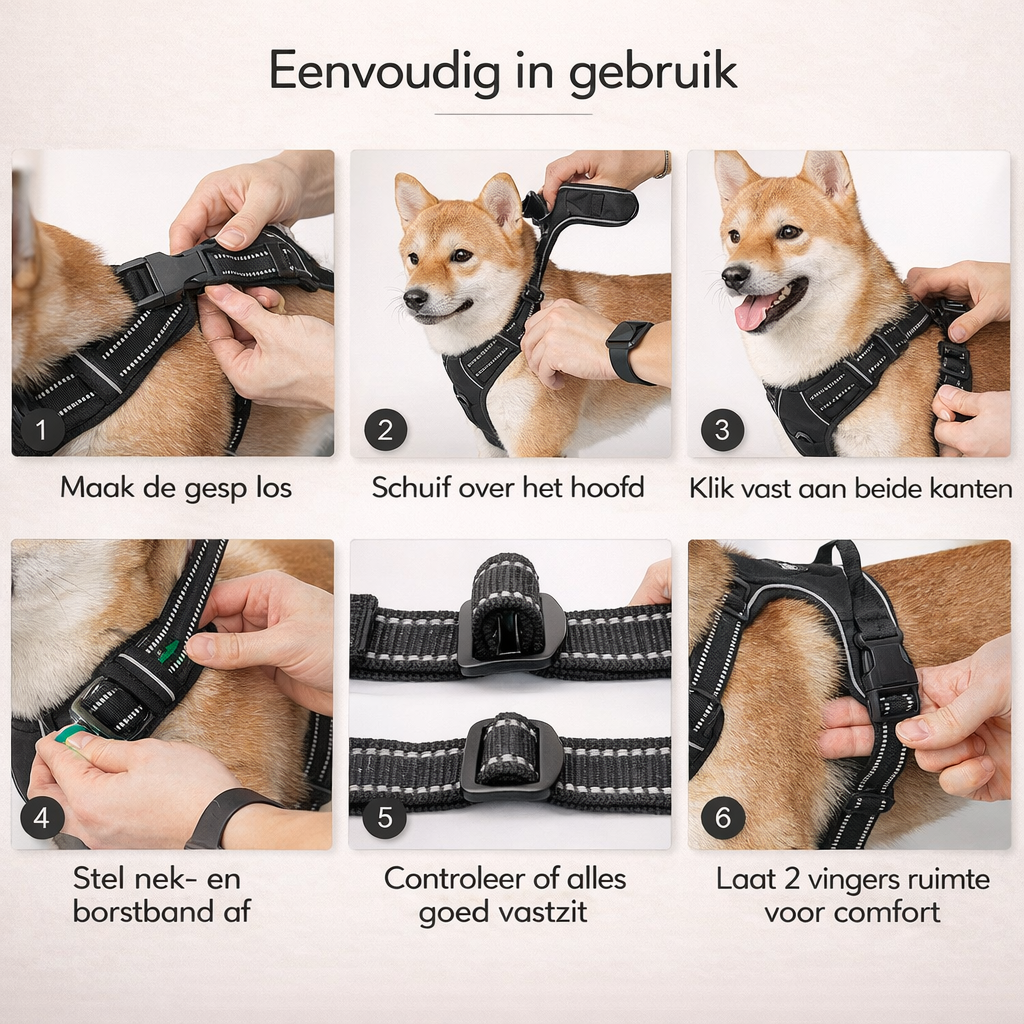 Eenvoudig in gebruik

1
Maak de gesp los

2
Schuif over het hoofd

3
Klik vast aan beide kanten

4
Stel nek- en borstband af

5
Controleer of alles goed vastzit

6
Laat 2 vingers ruimte voor comfort