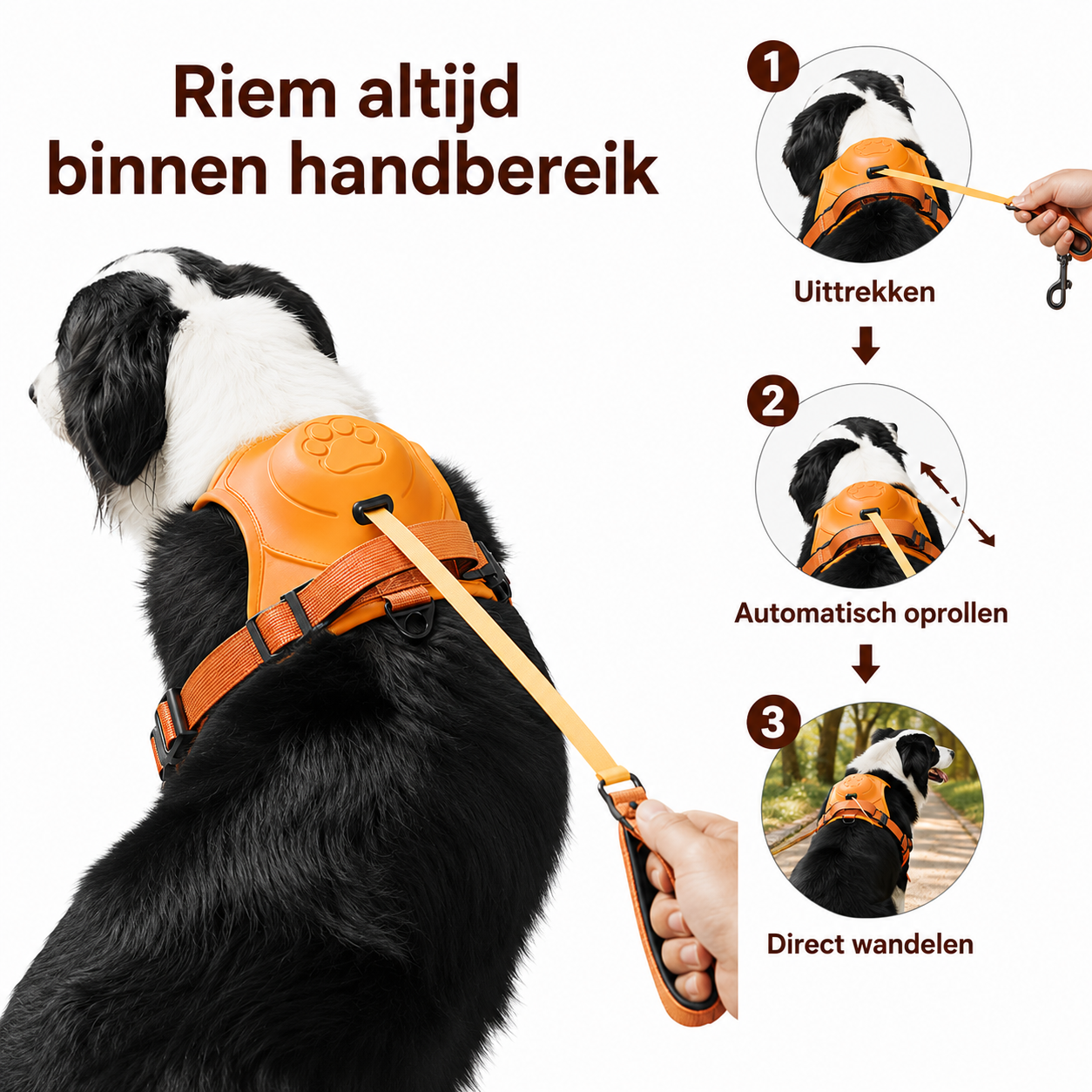 Riem altijd binnen handbereik

1
Uittrekken

2
Automatisch oprollen

3
Direct wandelen